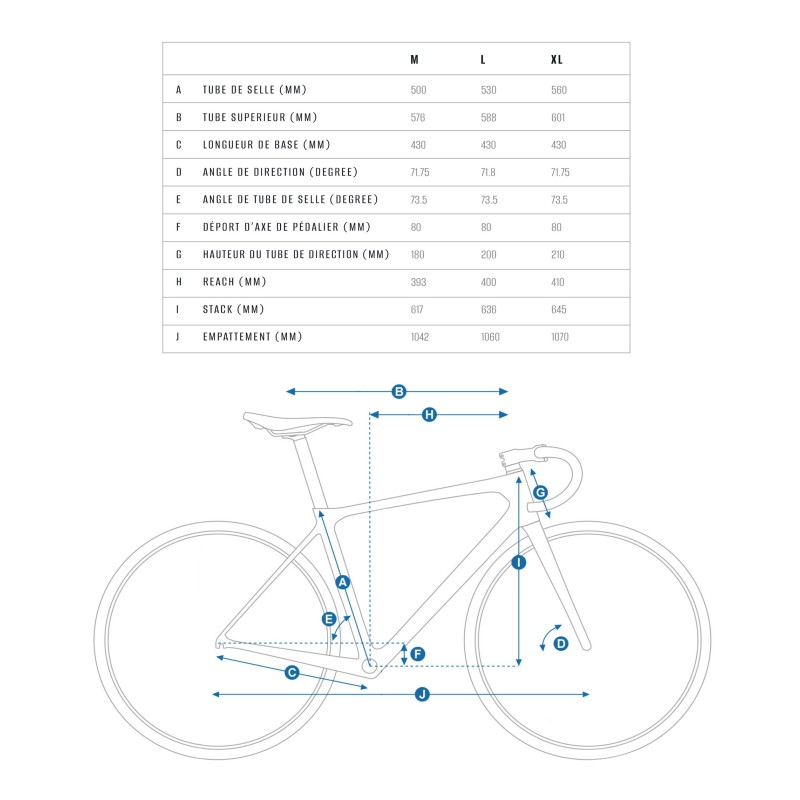 | | | M | L | XL |
|---|---|---|---|---|
| A | TUBE DE SELLE (MM) | 500 | 530 | 560 |
| B | TUBE SUPERIEUR (MM) | 576 | 588 | 601 |
| C | LONGUEUR DE BASE (MM) | 430 | 430 | 430 |
| D | ANGLE DE DIRECTION (DEGREE) | 71.75 | 71.8 | 71.75 |
| E | ANGLE DE TUBE DE SELLE (DEGREE) | 73.5 | 73.5 | 73.5 |
| F | DÉPORT D'AXE DE PÉDALIER (MM) | 80 | 80 | 80 |
| G | HAUTEUR DU TUBE DE DIRECTION (MM) | 180 | 200 | 210 |
| H | REACH (MM) | 393 | 400 | 410 |
| I | STACK (MM) | 617 | 636 | 645 |
| J | EMPATTEMENT (MM) | 1042 | 1060 | 1070 |

B
H
G
A
I
E
D
F
C
J